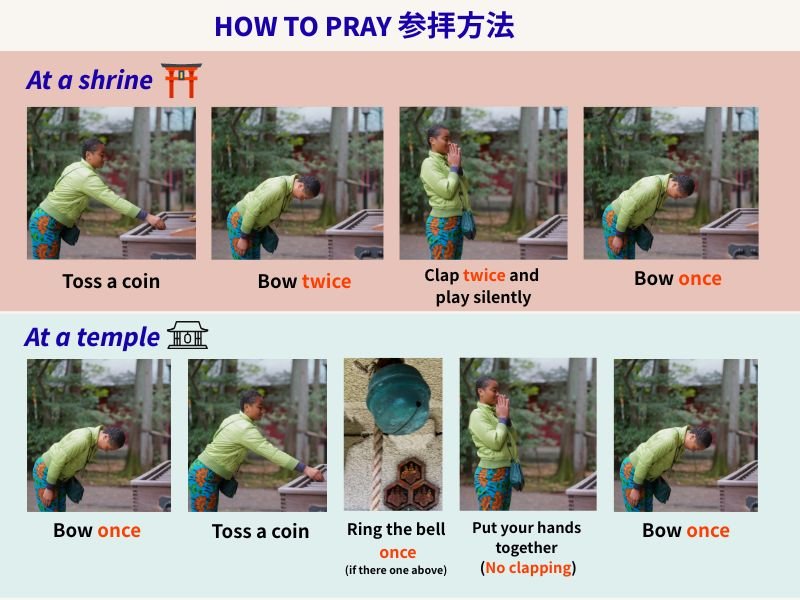 HOW TO PRAY 参拝方法

At a shrine

Toss a coin

Bow twice

Clap twice and play silently

Bow once

At a temple

Bow once

Toss a coin

Ring the bell once (if there one above)

Put your hands together (No clapping)

Bow once